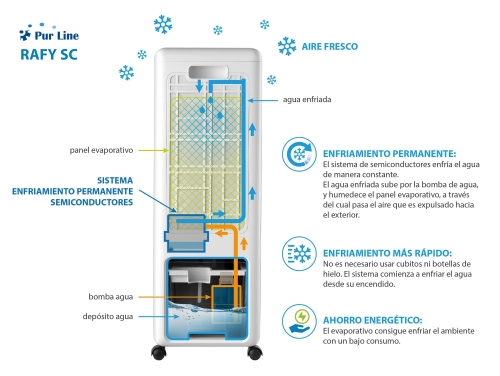 Pur Line
RAFY SC

AIRE FRESCO

agua enfriada

panel evaporativo

SISTEMA
ENFRIAMIENTO PERMANENTE
SEMICONDUCTORES

bomba agua

depósito agua

ENFRIAMIENTO PERMANENTE:
El sistema de semiconductores enfría el agua de manera constante.
El agua enfriada sube por la bomba de agua, y humedece el panel evaporativo, a través del cual pasa el aire que es expulsado hacia el exterior.

ENFRIAMIENTO MÁS RÁPIDO:
No es necesario usar cubitos ni botellas de hielo. El sistema comienza a enfriar el agua desde su encendido.

AHORRO ENERGÉTICO:
El evaporativo consigue enfriar el ambiente con un bajo consumo.